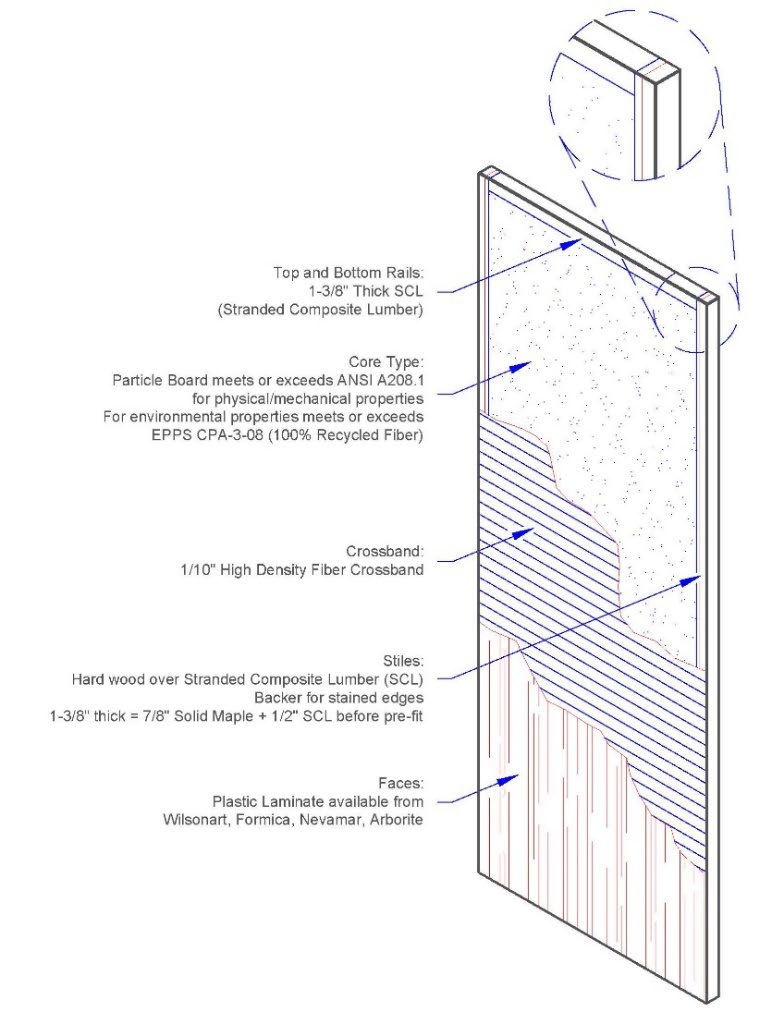 Top and Bottom Rails:
1-3/8" Thick SCL
(Stranded Composite Lumber)

Core Type:
Particle Board meets or exceeds ANSI A208.1
for physical/mechanical properties
For environmental properties meets or exceeds
EPPS CPA-3-08 (100% Recycled Fiber)

Crossband:
1/10" High Density Fiber Crossband

Stiles:
Hard wood over Stranded Composite Lumber (SCL)
Backer for stained edges
1-3/8" thick = 7/8" Solid Maple + 1/2" SCL before pre-fit

Faces:
Plastic Laminate available from
Wilsonart, Formica, Nevamar, Arborite