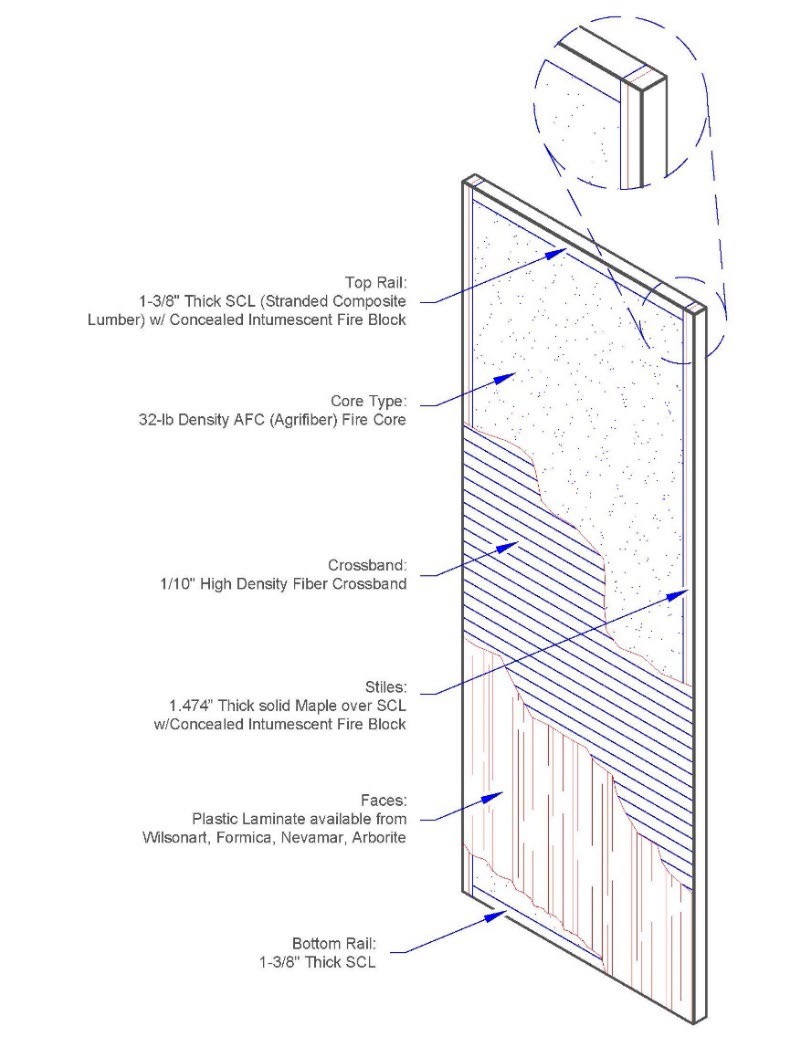 Top Rail:
1-3/8" Thick SCL (Stranded Composite Lumber) w/ Concealed Intumescent Fire Block

Core Type:
32-lb Density AFC (Agrifiber) Fire Core

Crossband:
1/10" High Density Fiber Crossband

Stiles:
1.474" Thick solid Maple over SCL w/Concealed Intumescent Fire Block

Faces:
Plastic Laminate available from Wilsonart, Formica, Nevamar, Arborite

Bottom Rail:
1-3/8" Thick SCL