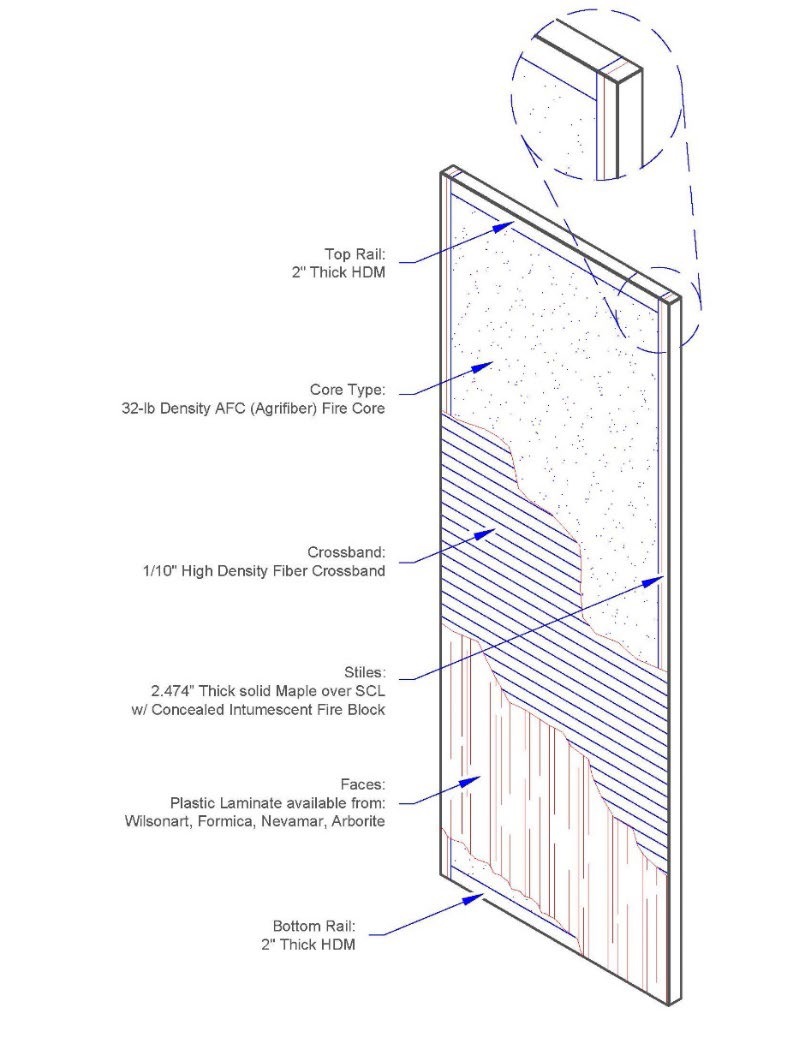 Top Rail:
2" Thick HDM

Core Type:
32-lb Density AFC (Agrifiber) Fire Core

Crossband:
1/10" High Density Fiber Crossband

Stiles:
2.474" Thick solid Maple over SCL
w/ Concealed Intumescent Fire Block

Faces:
Plastic Laminate available from:
Wilsonart, Formica, Nevamar, Arborite

Bottom Rail:
2" Thick HDM