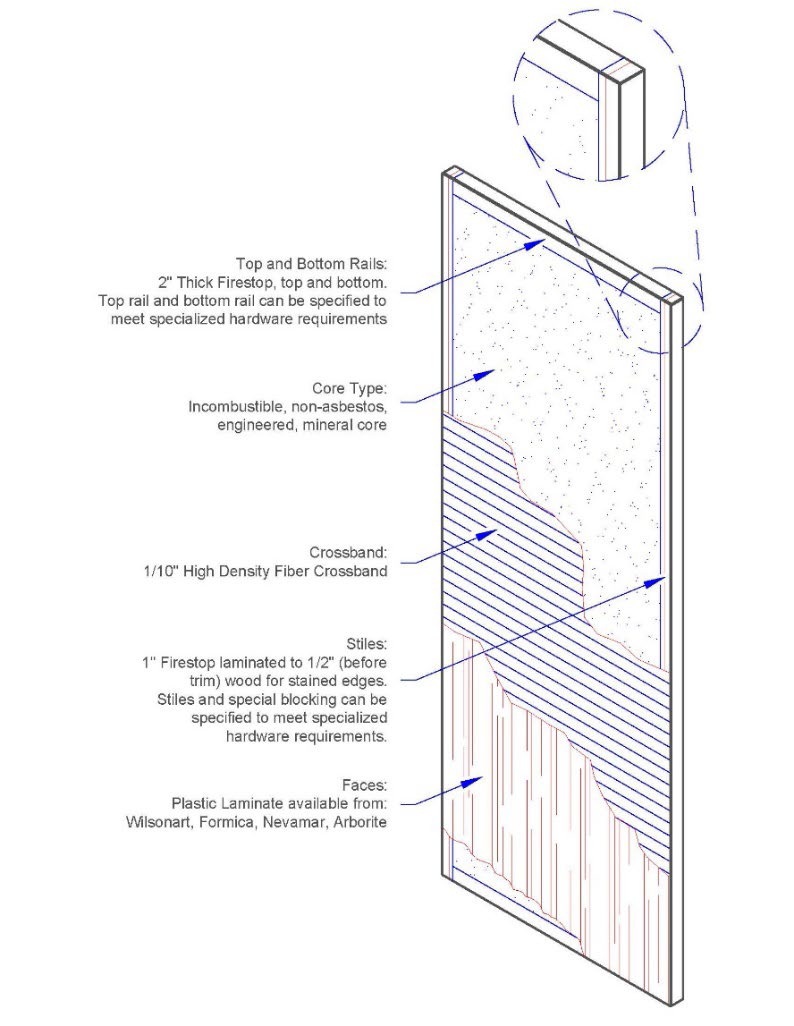 Top and Bottom Rails:
2" Thick Firestop, top and bottom.
Top rail and bottom rail can be specified to meet specialized hardware requirements

Core Type:
Incombustible, non-asbestos, engineered, mineral core

Crossband:
1/10" High Density Fiber Crossband

Stiles:
1" Firestop laminated to 1/2" (before trim) wood for stained edges.
Stiles and special blocking can be specified to meet specialized hardware requirements.

Faces:
Plastic Laminate available from:
Wilsonart, Formica, Nevamar, Arborite